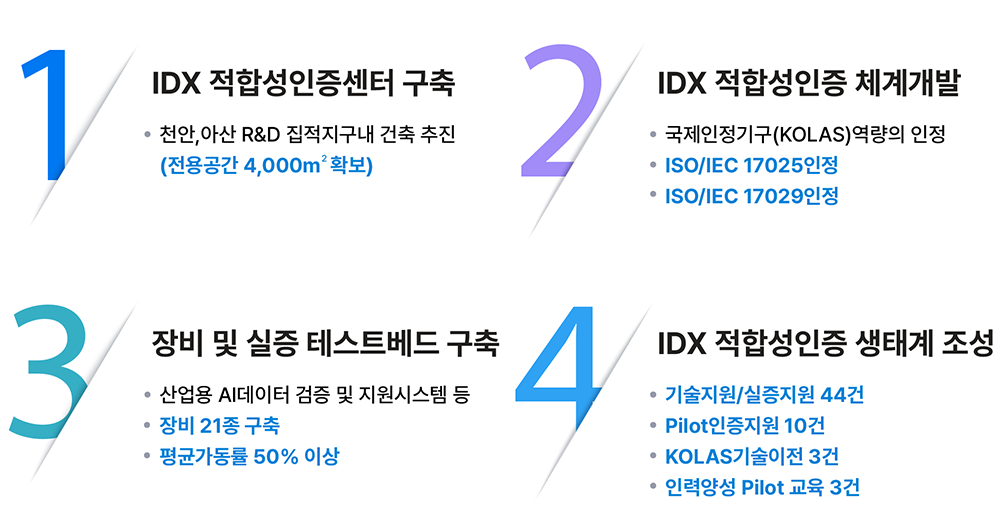 1

IDX 적합성인증센터 구축

• 천안,아산 R&D 집적지구내 건축 추진
(전용공간 4,000$m^2$ 확보)

2

IDX 적합성인증 체계개발

• 국제인정기구(KOLAS)역량의 인정
• ISO/IEC 17025인정
• ISO/IEC 17029인정

3

장비 및 실증 테스트베드 구축

• 산업용 AI데이터 검증 및 지원시스템 등
• 장비 21종 구축
• 평균가동률 50% 이상

4

IDX 적합성인증 생태계 조성

• 기술지원/실증지원 44건
• Pilot인증지원 10건
• KOLAS기술이전 3건
• 인력양성 Pilot 교육 3건